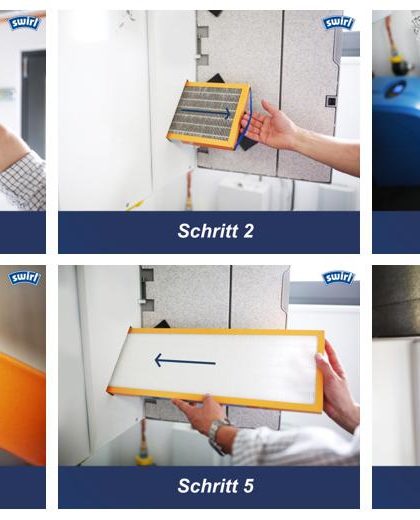 swirl

swirl

Schritt 2

swirl

swirl

Schritt 5